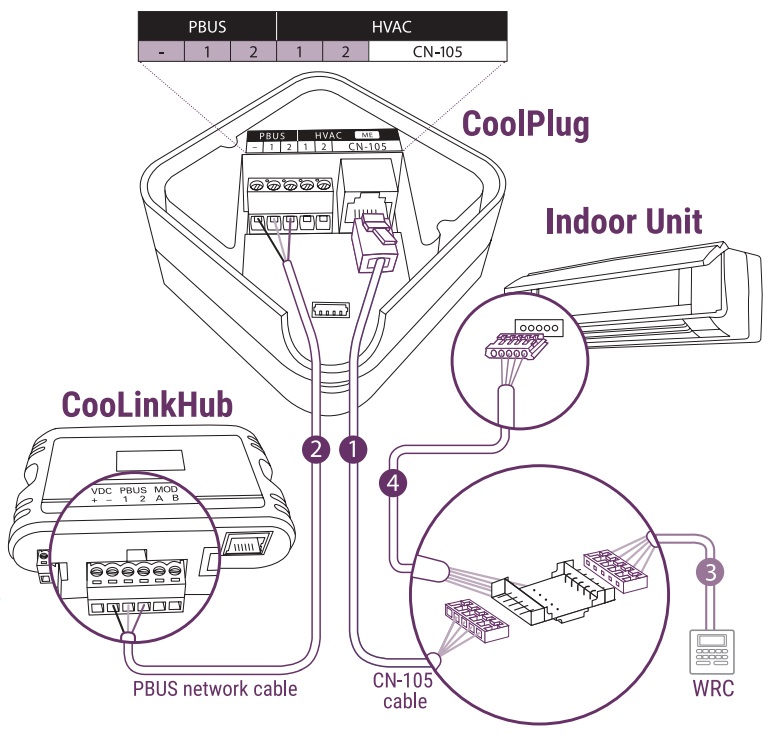 | PBUS | | | HVAC | | |
|---|---|---|---|---|---|
| - | 1 | 2 | 1 | 2 | CN-105 |

CoolPlug

PBUS HVAC ME
– 1 2 1 2 CN-105

Indoor Unit

CooLinkHub

VDC PBUS MOD
+ – 1 2 A B

2

1

4

3

PBUS network cable

CN-105 cable

WRC